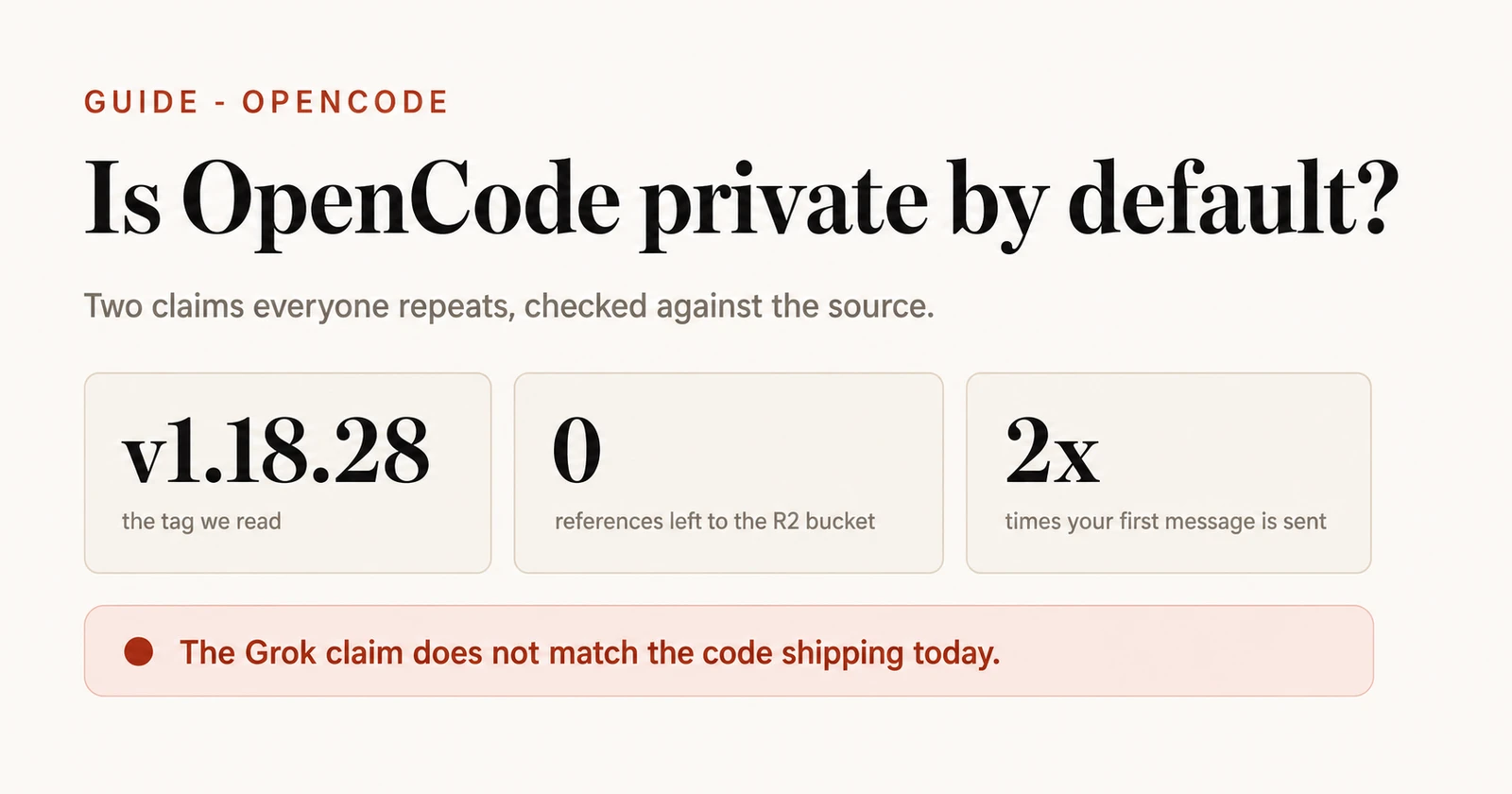 GUIDE - OPENCODE

Is OpenCode private by default?

Two claims everyone repeats, checked against the source.

v1.18.28
the tag we read

0
references left to the R2 bucket

2x
times your first message is sent

The Grok claim does not match the code shipping today.